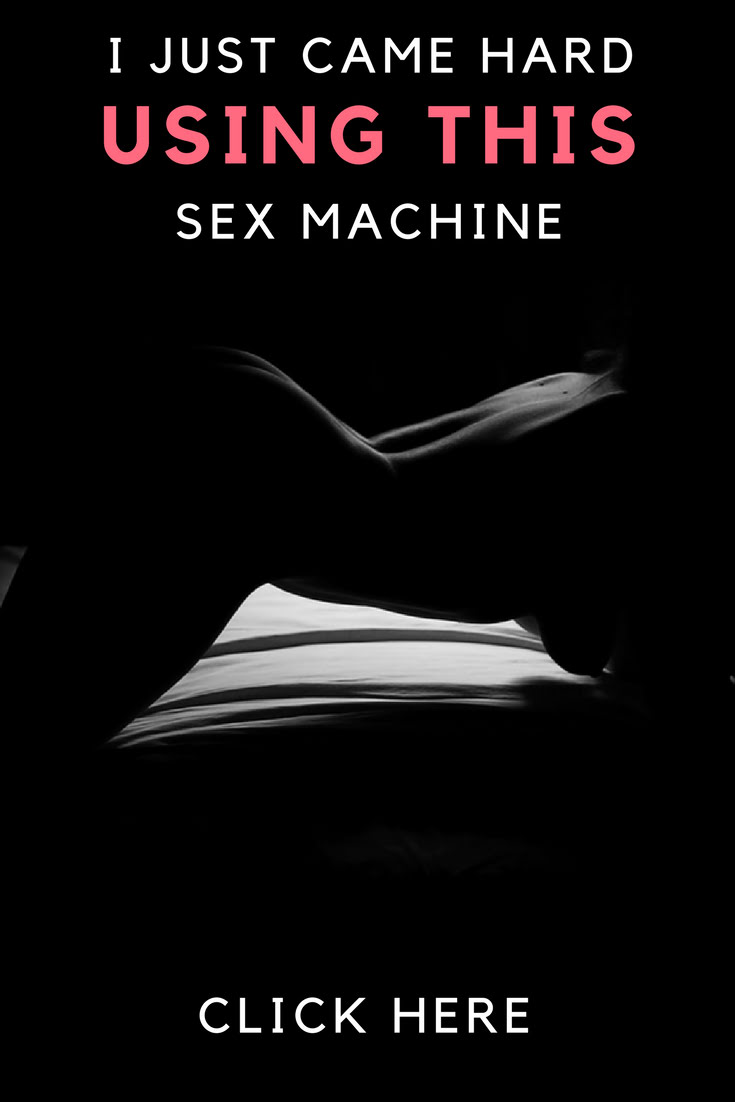 I JUST CAME HARD
USING THIS
SEX MACHINE

CLICK HERE